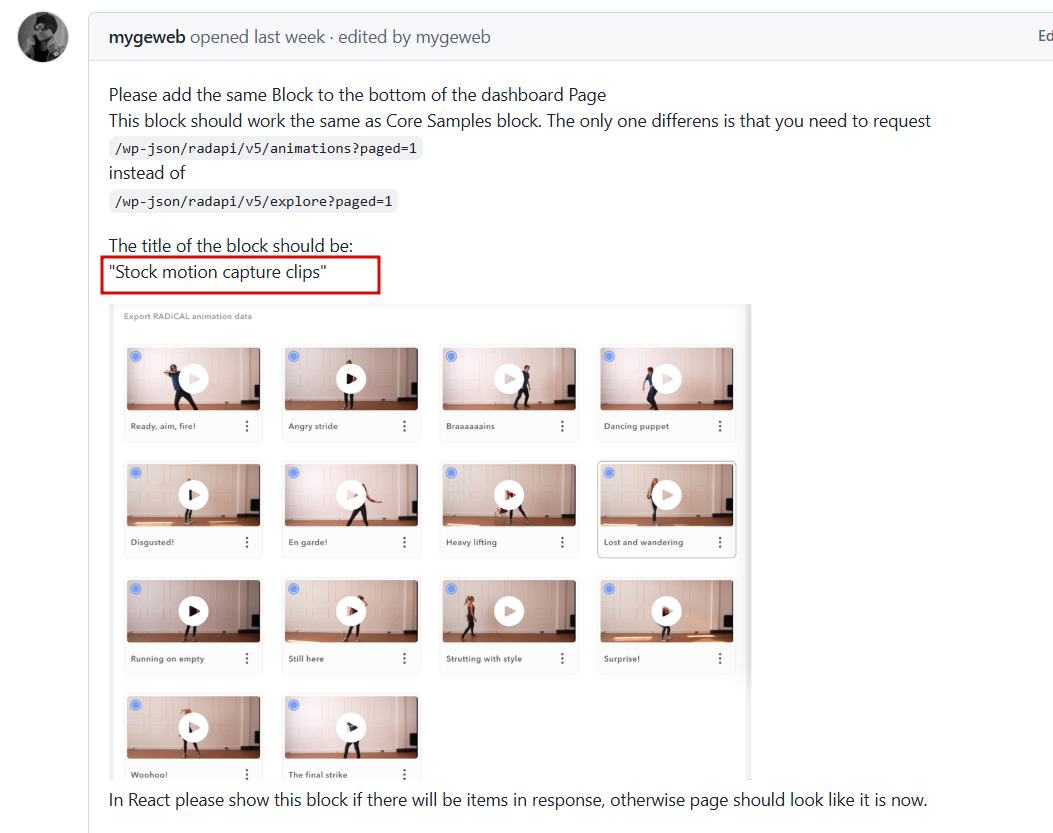 mygeweb opened last week · edited by mygeweb

Ed

Please add the same Block to the bottom of the dashboard Page
This block should work the same as Core Samples block. The only one differens is that you need to request
/wp-json/radapi/v5/animations?paged=1
instead of
/wp-json/radapi/v5/explore?paged=1

The title of the block should be:
"Stock motion capture clips"

Export RADiCAL animation data

Ready, aim, fire!
Angry stride
Braaaaaains
Dancing puppet
Disgusted!
En garde!
Heavy lifting
Lost and wandering
Running on empty
Still here
Strutting with style
Surprise!
Woohoo!
The final strike

In React please show this block if there will be items in response, otherwise page should look like it is now.