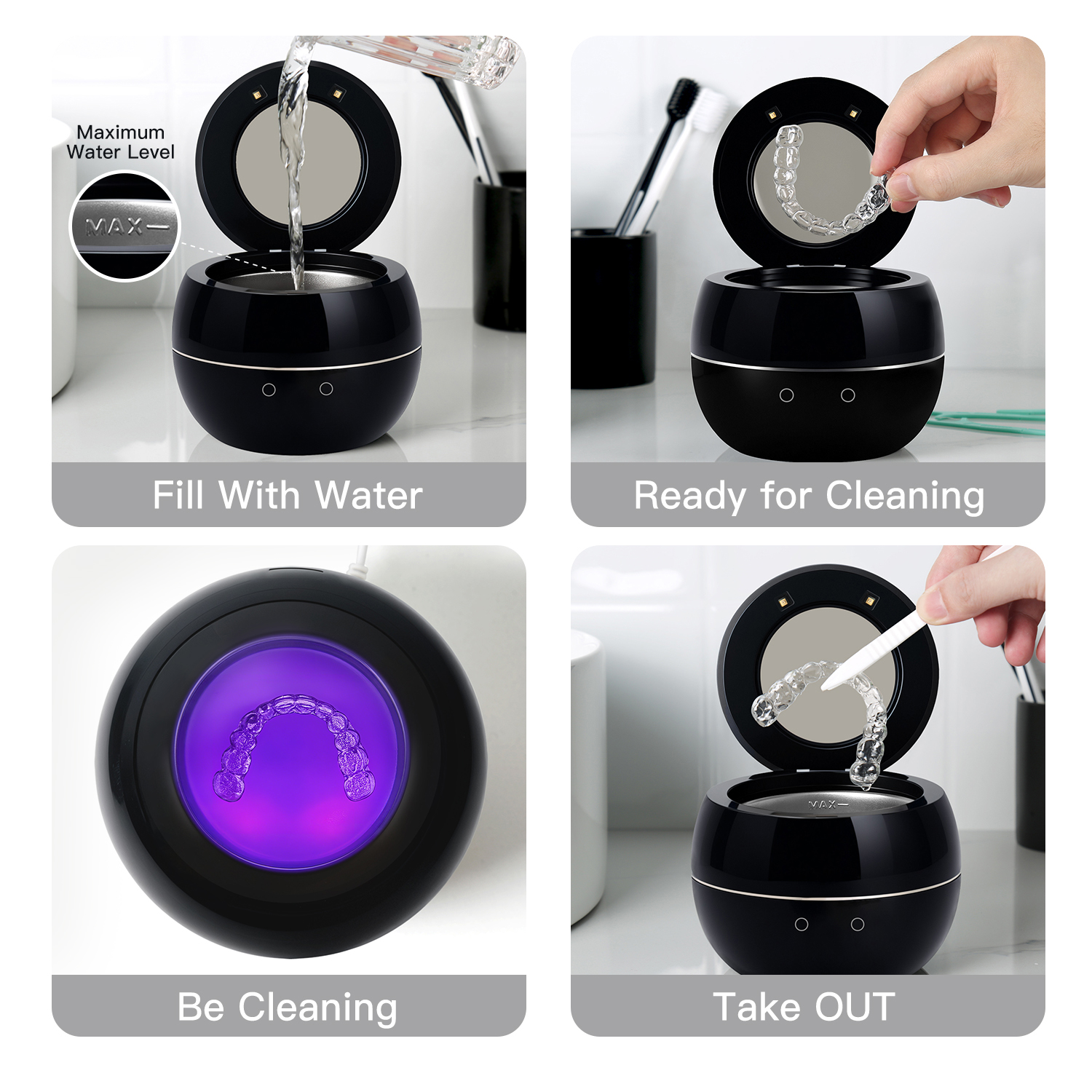 Maximum Water Level

MAX—

Fill With Water

Ready for Cleaning

Be Cleaning

MAX—

Take OUT