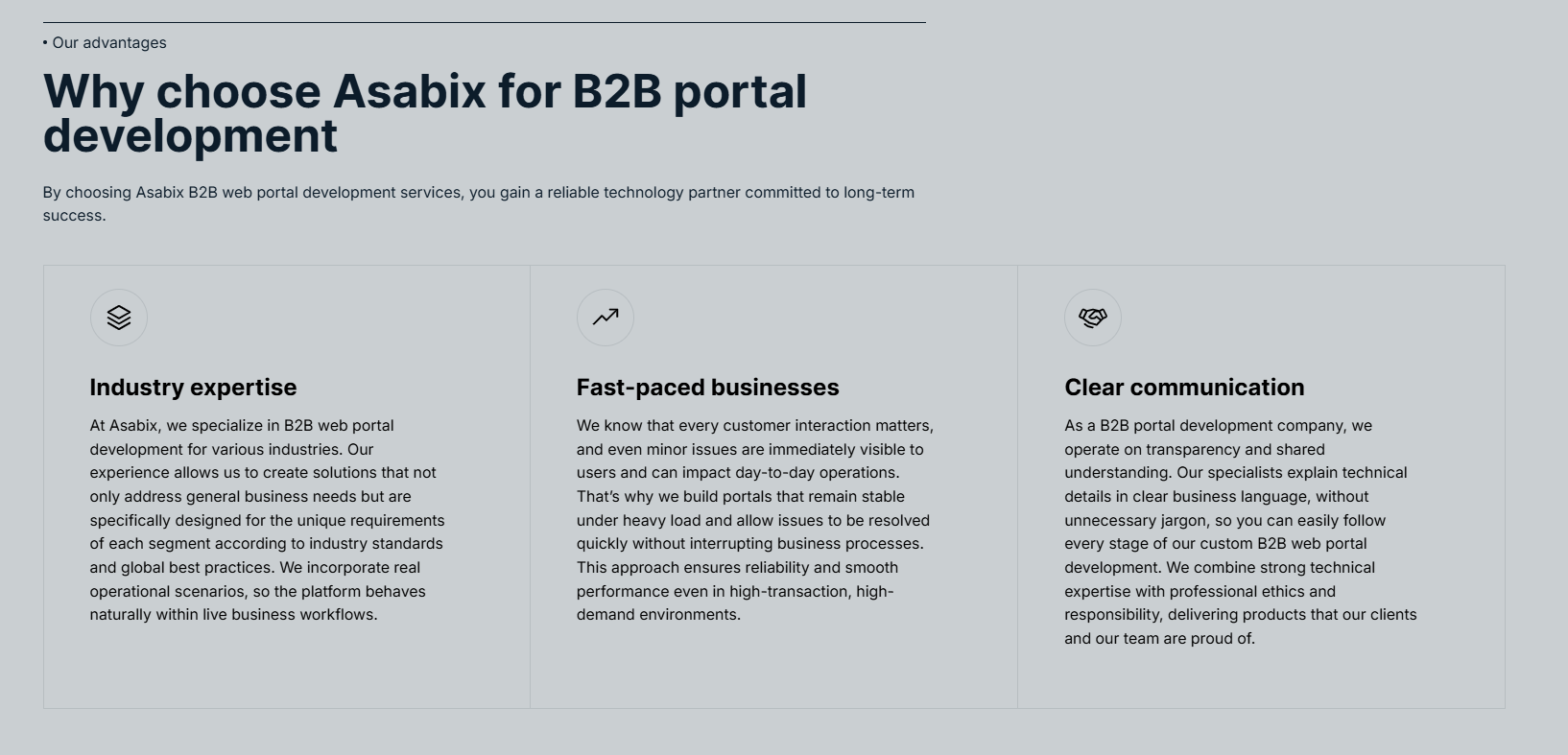 • Our advantages

Why choose Asabix for B2B portal development

By choosing Asabix B2B web portal development services, you gain a reliable technology partner committed to long-term success.

Industry expertise

At Asabix, we specialize in B2B web portal development for various industries. Our experience allows us to create solutions that not only address general business needs but are specifically designed for the unique requirements of each segment according to industry standards and global best practices. We incorporate real operational scenarios, so the platform behaves naturally within live business workflows.

Fast-paced businesses

We know that every customer interaction matters, and even minor issues are immediately visible to users and can impact day-to-day operations. That's why we build portals that remain stable under heavy load and allow issues to be resolved quickly without interrupting business processes. This approach ensures reliability and smooth performance even in high-transaction, high-demand environments.

Clear communication

As a B2B portal development company, we operate on transparency and shared understanding. Our specialists explain technical details in clear business language, without unnecessary jargon, so you can easily follow every stage of our custom B2B web portal development. We combine strong technical expertise with professional ethics and responsibility, delivering products that our clients and our team are proud of.