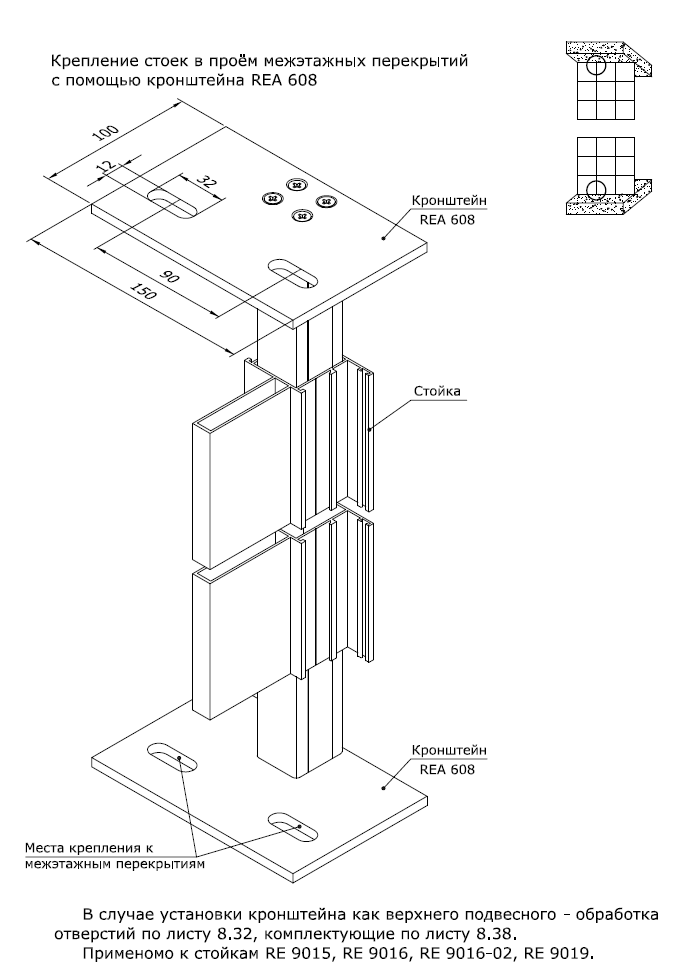 Крепление стоек в проём межэтажных перекрытий с помощью кронштейна REA 608

100

12

32

90

150

Кронштейн REA 608

Стойка

Кронштейн REA 608

Места крепления к межэтажным перекрытиям

В случае установки кронштейна как верхнего подвесного - обработка отверстий по листу 8.32, комплектующие по листу 8.38.
Применомо к стойкам RE 9015, RE 9016, RE 9016-02, RE 9019.