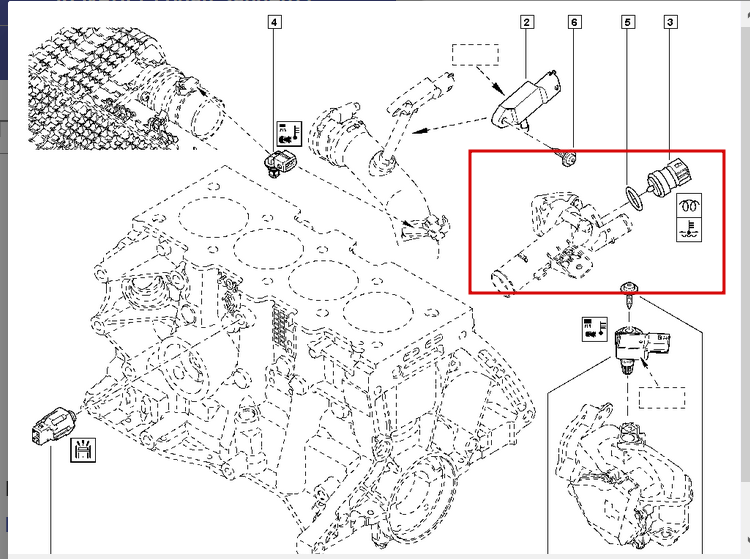 4

2

6

5

3