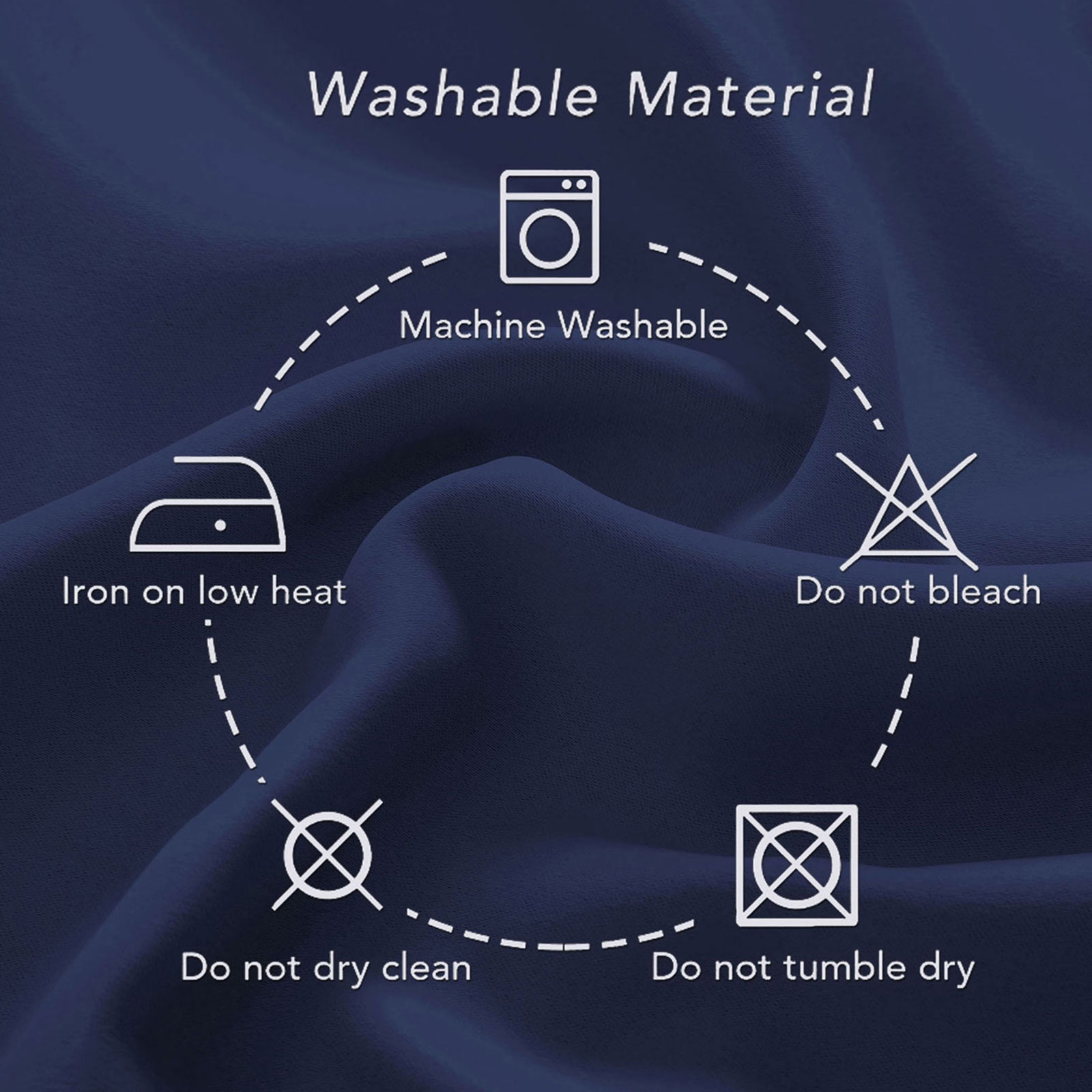 Washable Material

Machine Washable

Iron on low heat

Do not bleach

Do not dry clean

Do not tumble dry