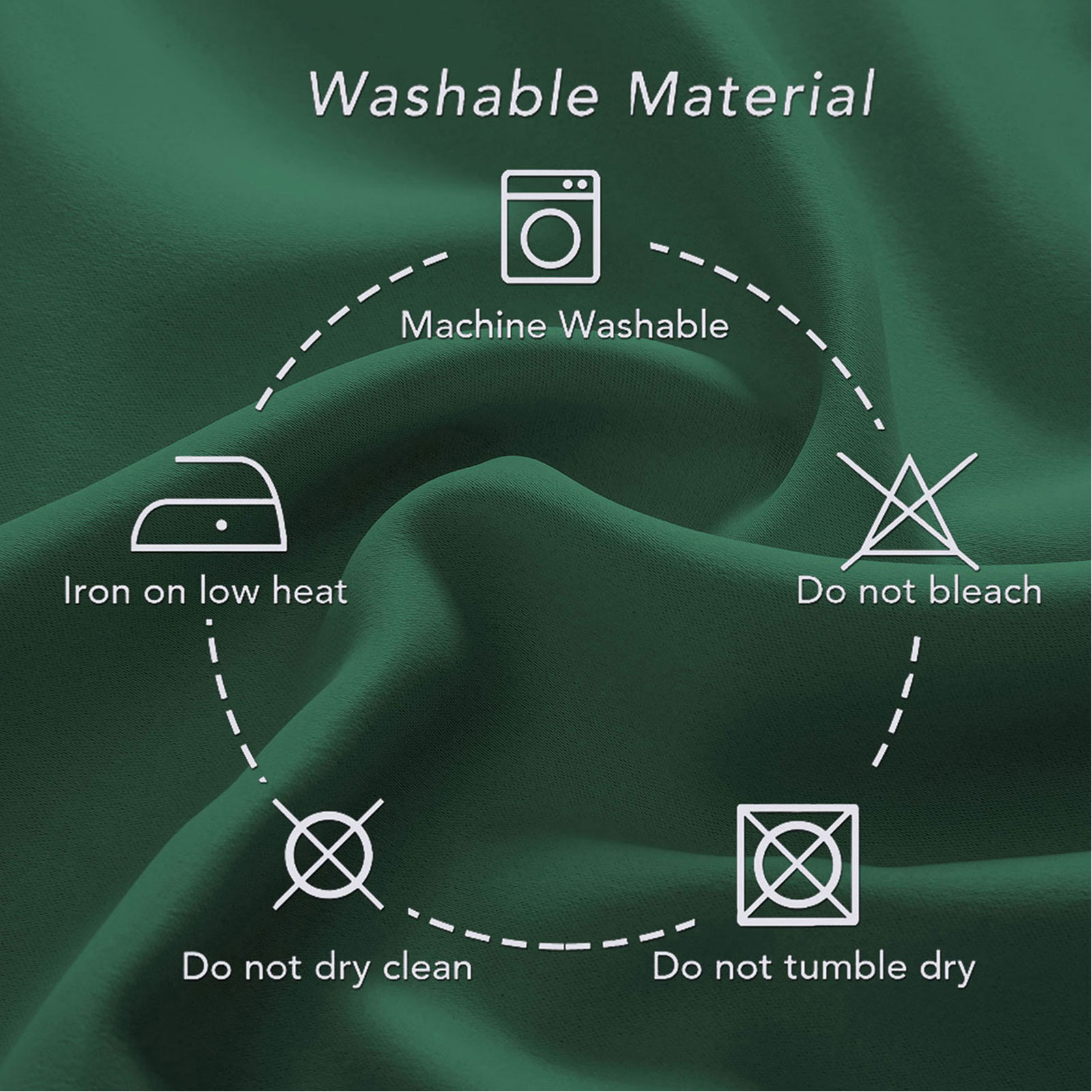 Washable Material

Machine Washable

Iron on low heat

Do not bleach

Do not dry clean

Do not tumble dry