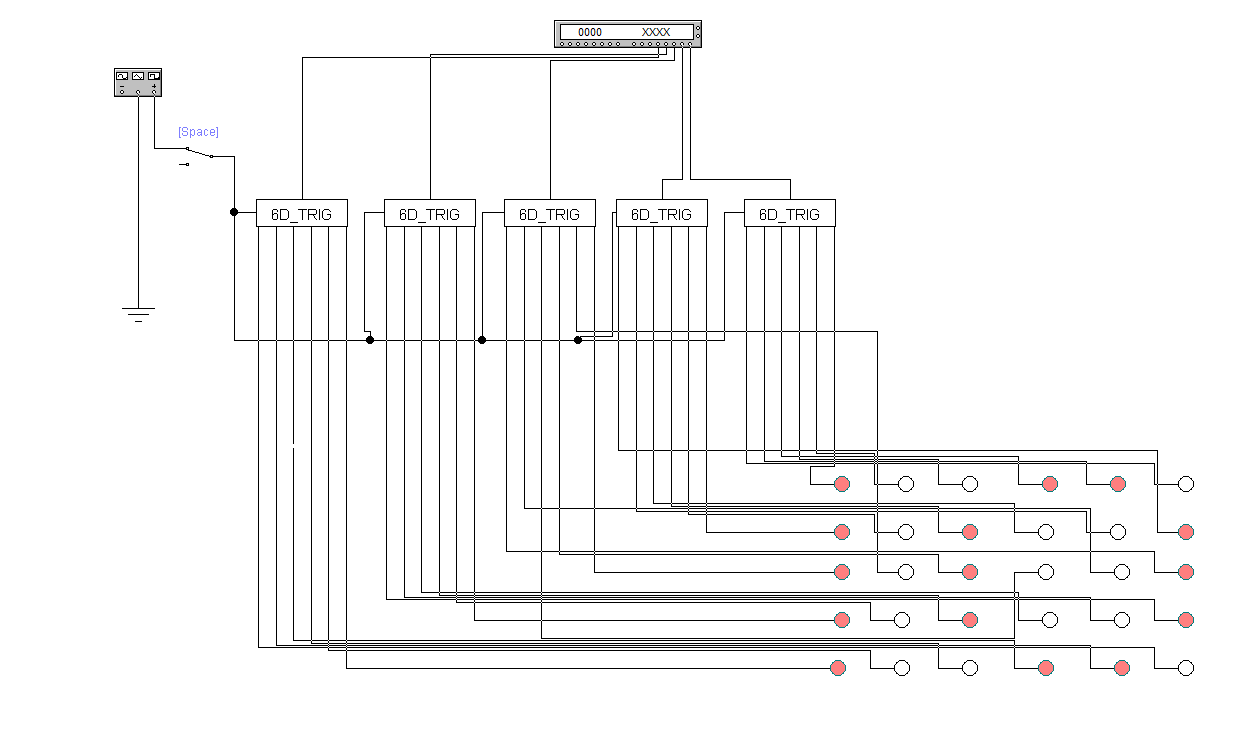 0000 XXXX

[Space]

6D_TRIG

6D_TRIG

6D_TRIG

6D_TRIG

6D_TRIG