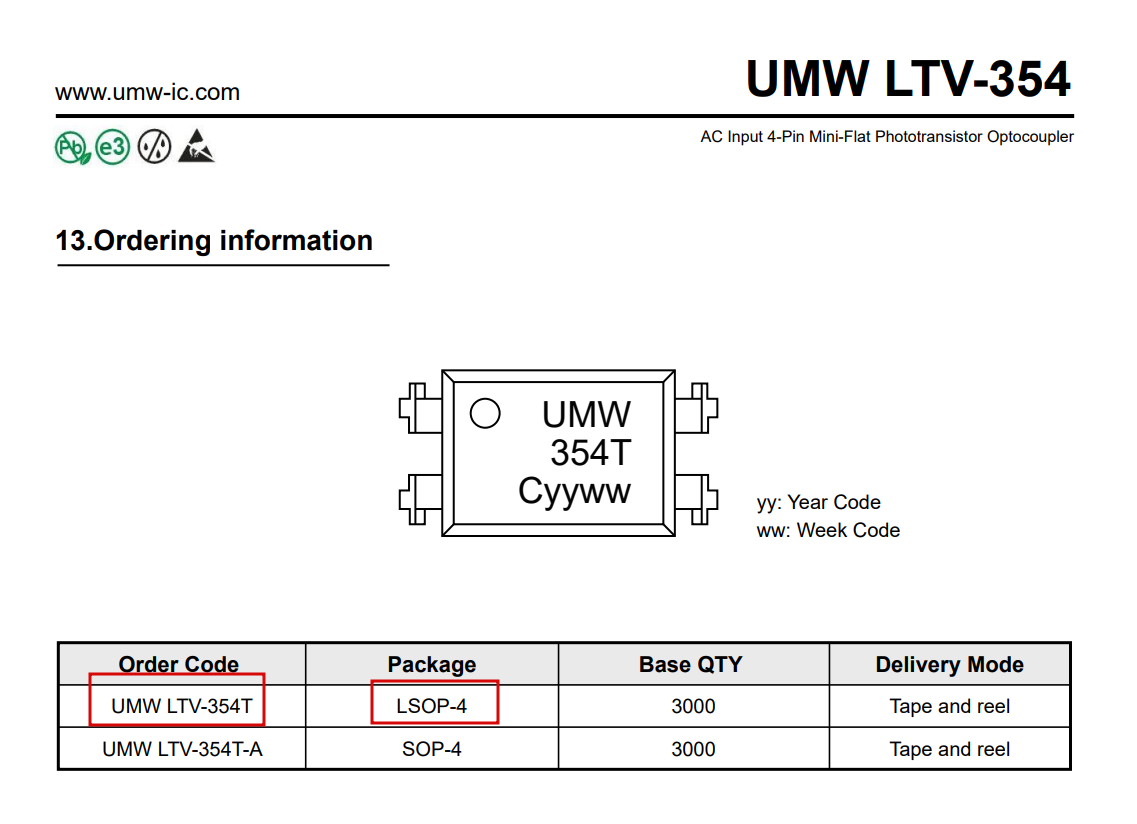 www.umw-ic.com

UMW LTV-354

Pb e3

AC Input 4-Pin Mini-Flat Phototransistor Optocoupler

13.Ordering information

UMW
354T
Cyyww

yy: Year Code
ww: Week Code

| Order Code | Package | Base QTY | Delivery Mode |
|---|---|---|---|
| UMW LTV-354T | LSOP-4 | 3000 | Tape and reel |
| UMW LTV-354T-A | SOP-4 | 3000 | Tape and reel |