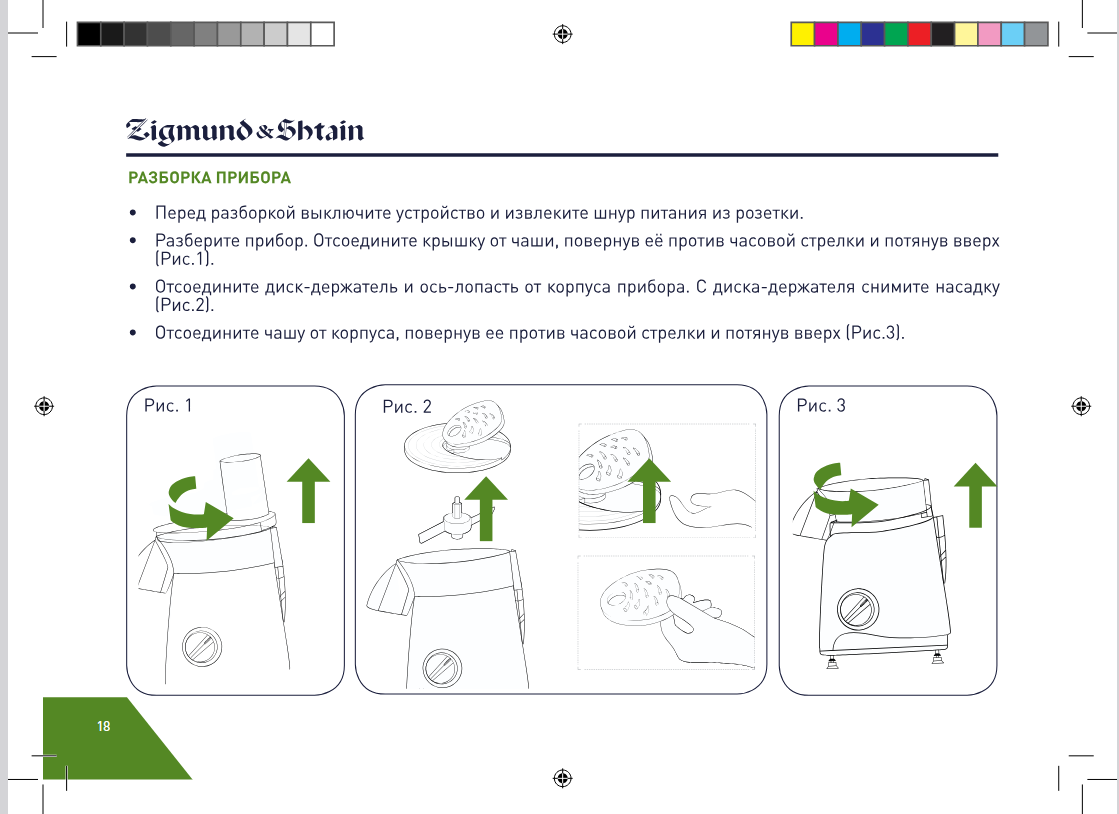 Zigmund & Shtain

РАЗБОРКА ПРИБОРА

• Перед разборкой выключите устройство и извлеките шнур питания из розетки.

• Разберите прибор. Отсоедините крышку от чаши, повернув её против часовой стрелки и потянув вверх (Рис.1).

• Отсоедините диск-держатель и ось-лопасть от корпуса прибора. С диска-держателя снимите насадку (Рис.2).

• Отсоедините чашу от корпуса, повернув ее против часовой стрелки и потянув вверх (Рис.3).

Рис. 1

Рис. 2

Рис. 3

18