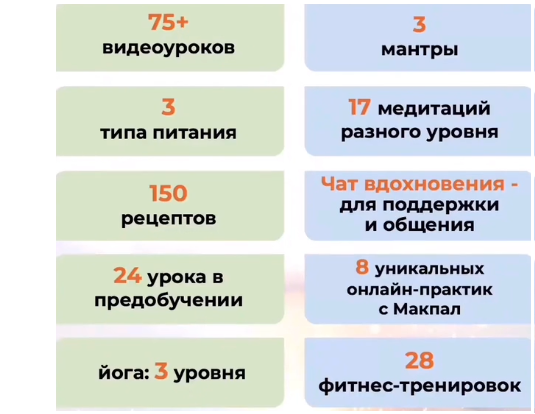 75+
видеоуроков

3
типа питания

150
рецептов

24 урока в предобучении

йога: 3 уровня

3
мантры

17 медитаций разного уровня

Чат вдохновения - для поддержки и общения

8 уникальных онлайн-практик с Макпал

28
фитнес-тренировок