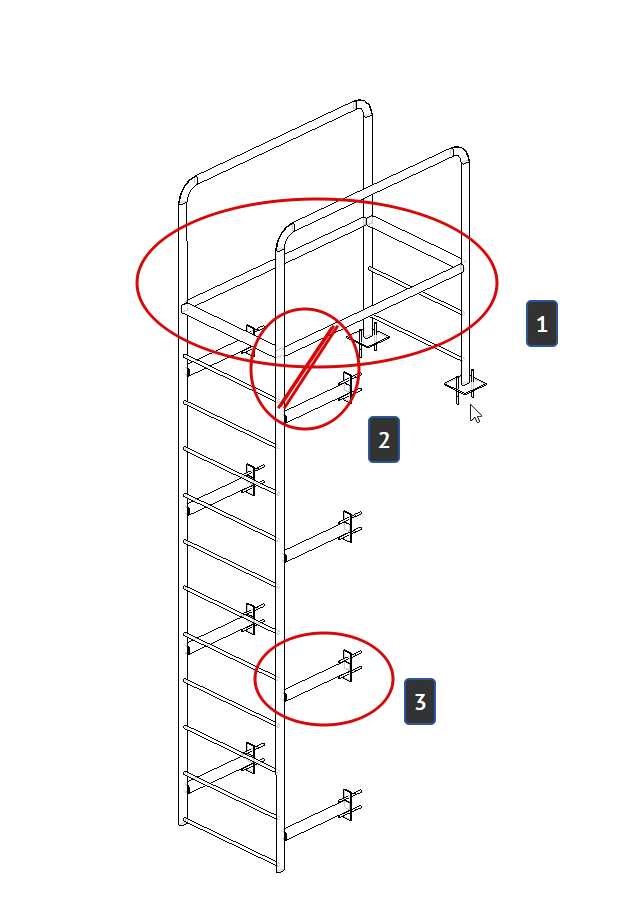 1

2

3