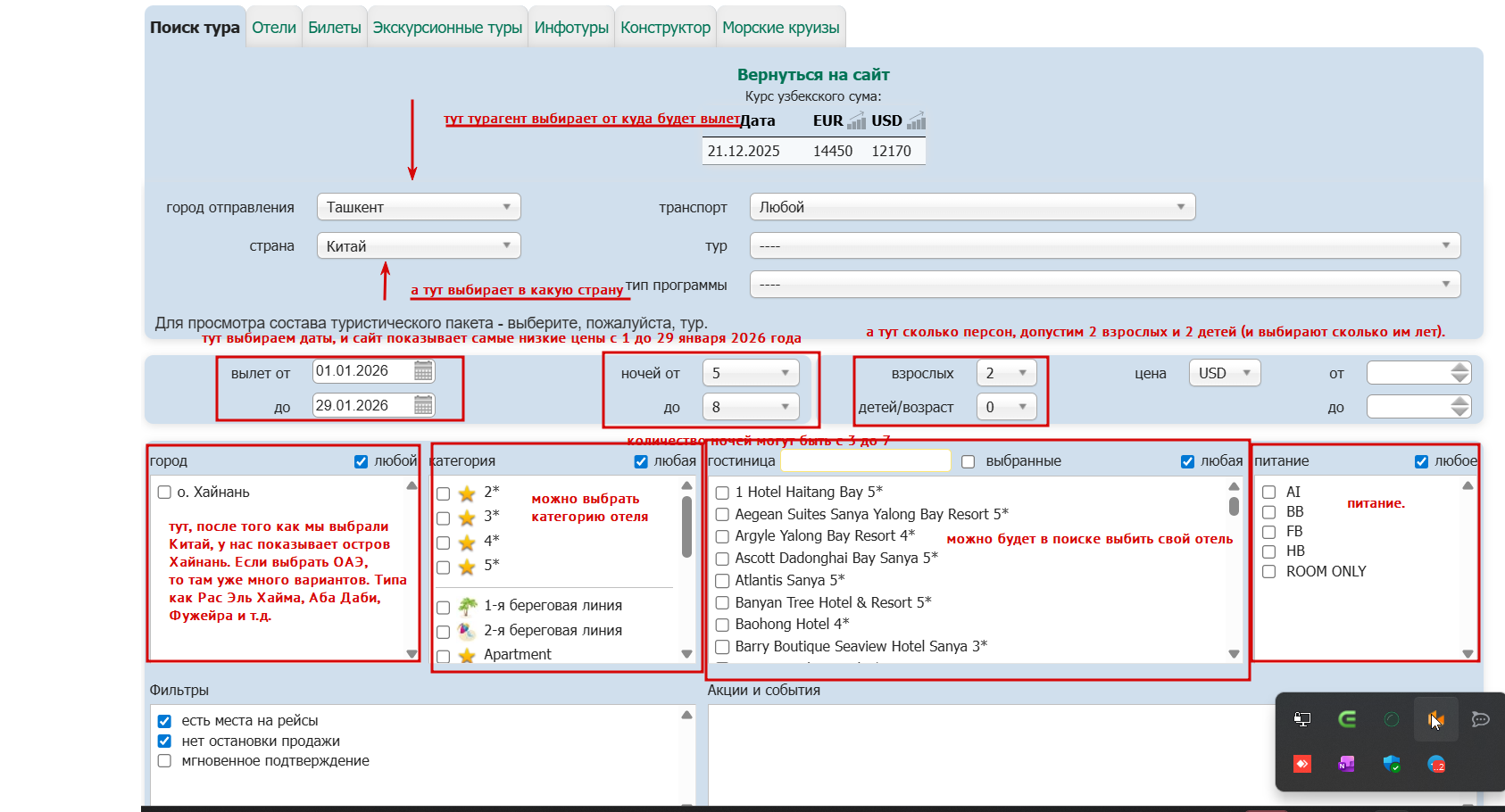 Поиск тура Отели Билеты Экскурсионные туры Инфотуры Конструктор Морские круизы

Вернуться на сайт
Курс узбекского сума:

тут турагент выбирает от куда будет вылет

| Дата | EUR | USD |
|---|---|---|
| 21.12.2025 | 14450 | 12170 |

город отправления Ташкент
страна Китай
а тут выбирает в какую страну

транспорт Любой
тур ----
тип программы ----

Для просмотра состава туристического пакета - выберите, пожалуйста, тур.

тут выбираем даты, и сайт показывает самые низкие цены с 1 до 29 января 2026 года

а тут сколько персон, допустим 2 взрослых и 2 детей (и выбирают сколько им лет).

вылет от 01.01.2026
до 29.01.2026

ночей от 5
до 8

взрослых 2
детей/возраст 0

цена USD
от
до

количество ночей могут быть с 3 до 7

город любой
о. Хайнань

тут, после того как мы выбрали Китай, у нас показывает остров Хайнань. Если выбрать ОАЭ, то там уже много вариантов. Типа как Рас Эль Хайма, Аба Даби, Фужейра и т.д.

категория любая
2*
3*
4*
5*
можно выбрать категорию отеля
1-я береговая линия
2-я береговая линия
Apartment

гостиница выбранные любая
1 Hotel Haitang Bay 5*
Aegean Suites Sanya Yalong Bay Resort 5*
Argyle Yalong Bay Resort 4*
можно будет в поиске выбить свой отель
Ascott Dadonghai Bay Sanya 5*
Atlantis Sanya 5*
Banyan Tree Hotel & Resort 5*
Baohong Hotel 4*
Barry Boutique Seaview Hotel Sanya 3*

питание любое
AI
BB
FB
HB
ROOM ONLY
питание.

Фильтры
есть места на рейсы
нет остановки продажи
мгновенное подтверждение

Акции и события