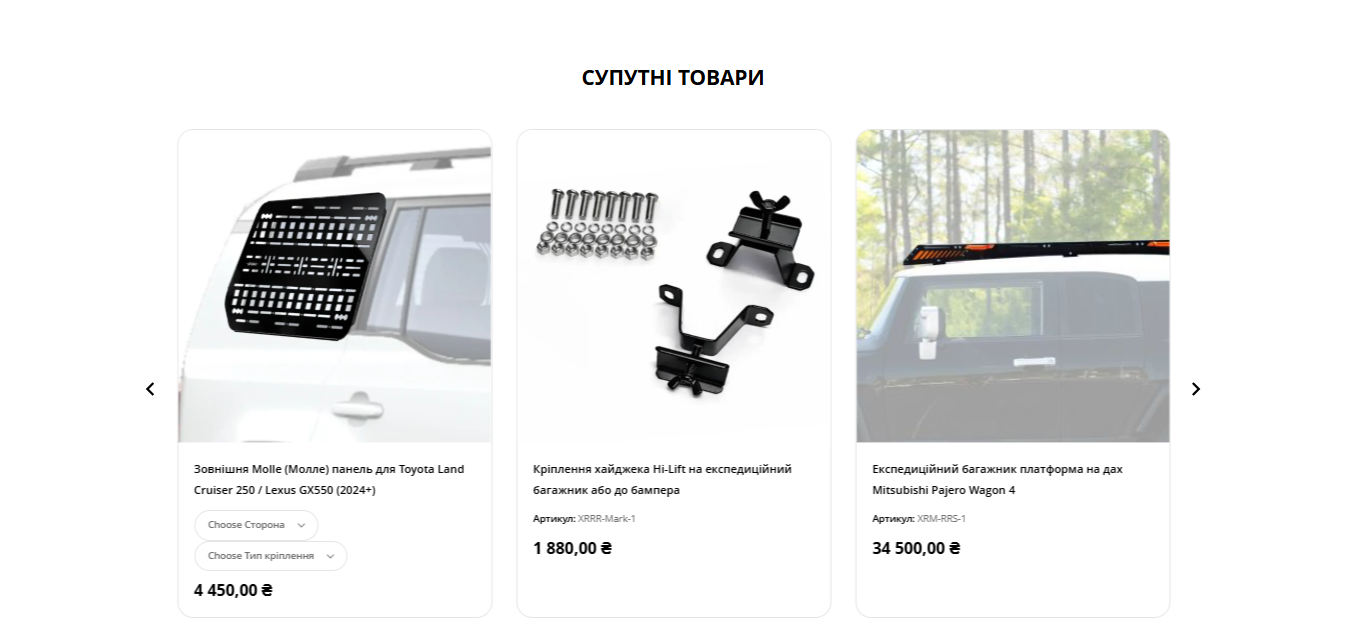 СУПУТНІ ТОВАРИ

Зовнішня Molle (Молле) панель для Toyota Land Cruiser 250 / Lexus GX550 (2024+)

Choose Сторона

Choose Тип кріплення

4 450,00 ₴

Кріплення хайджека Hi-Lift на експедиційний багажник або до бампера

Артикул: XRRR-Mark-1

1 880,00 ₴

Експедиційний багажник платформа на дах Mitsubishi Pajero Wagon 4

Артикул: XRM-RRS-1

34 500,00 ₴