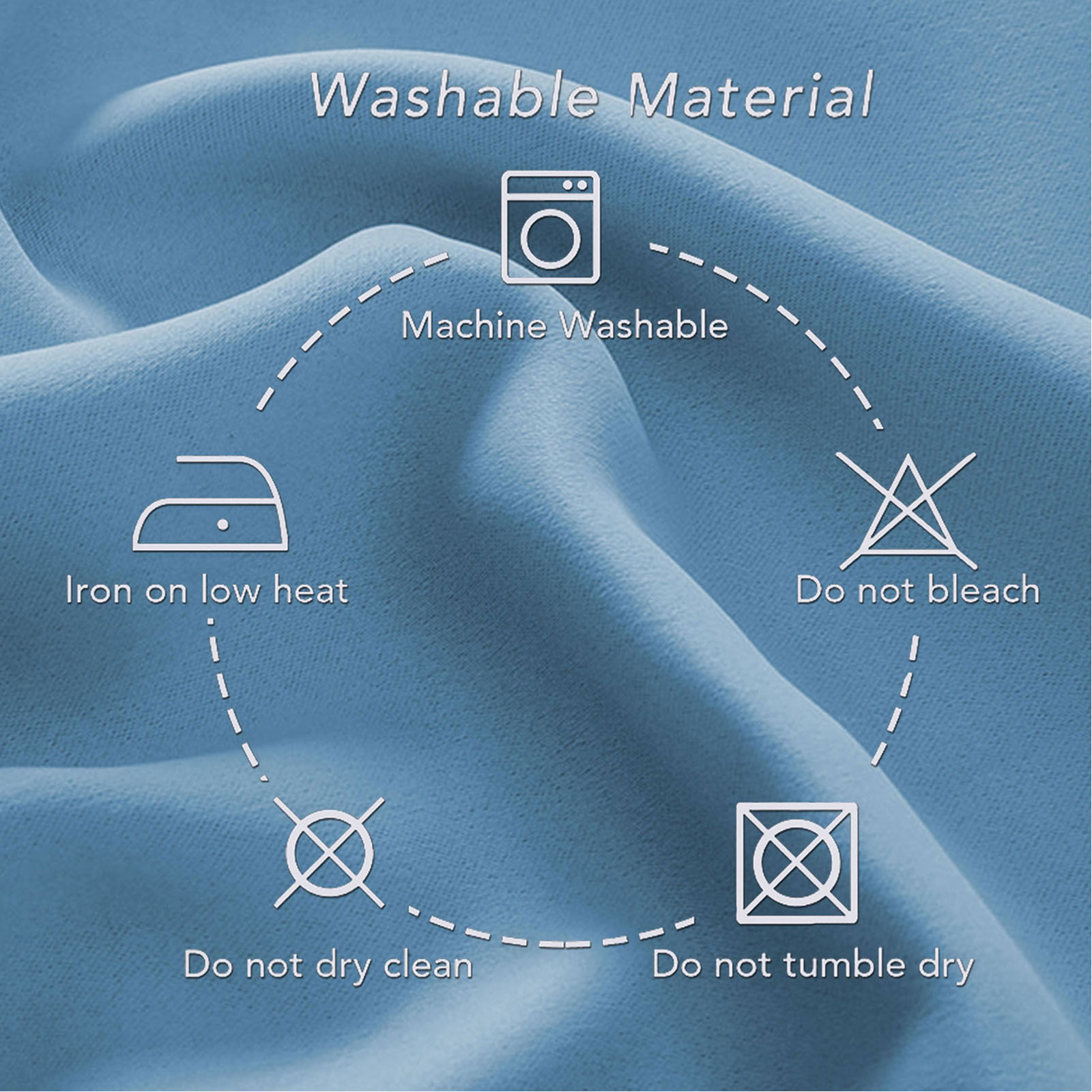 Washable Material

Machine Washable

Iron on low heat

Do not bleach

Do not dry clean

Do not tumble dry