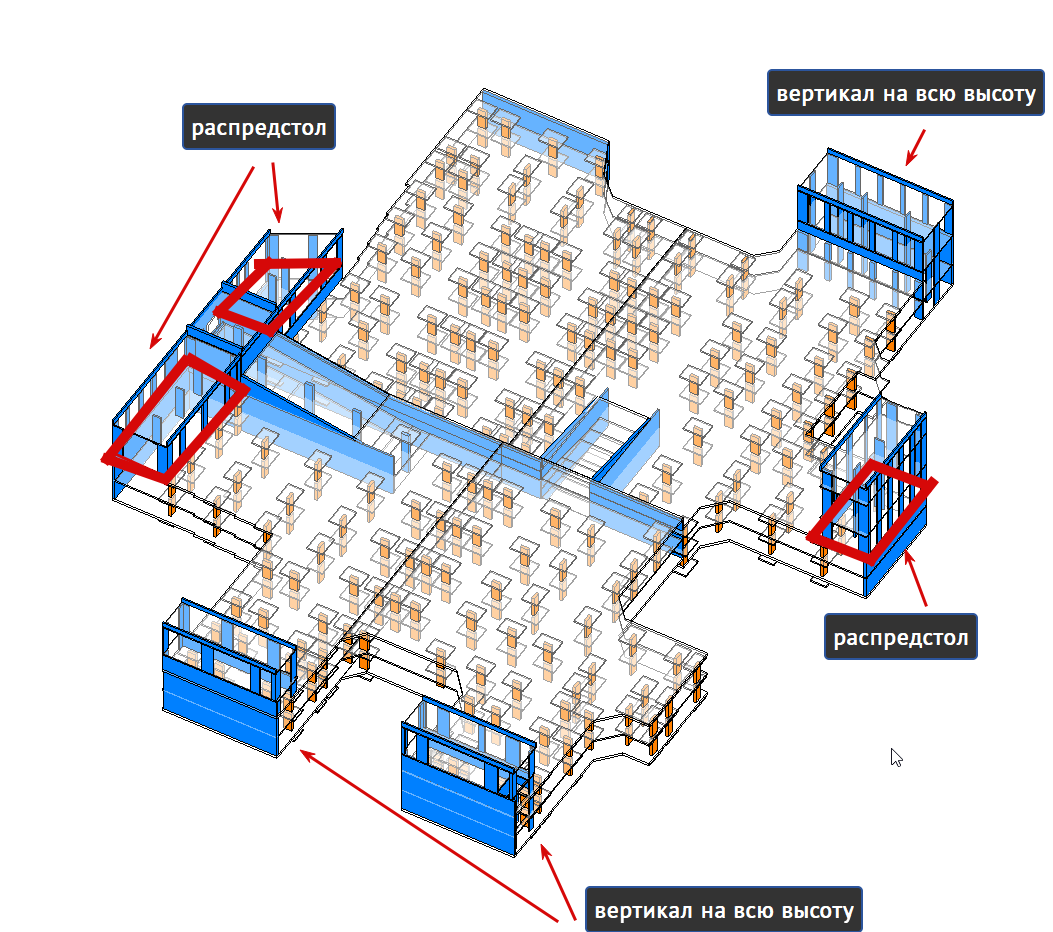 распредстол

вертикал на всю высоту

распредстол

вертикал на всю высоту