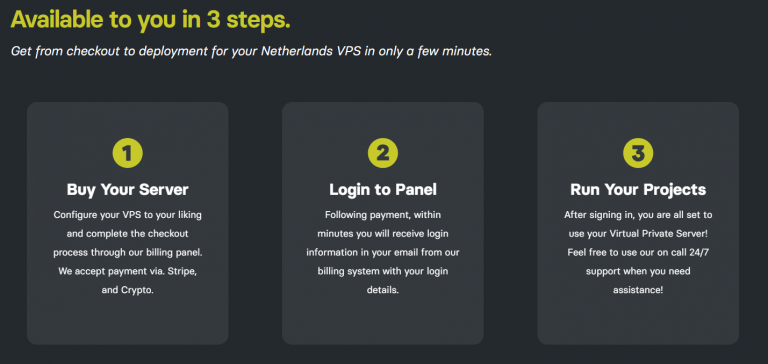 Available to you in 3 steps.

Get from checkout to deployment for your Netherlands VPS in only a few minutes.

1

Buy Your Server

Configure your VPS to your liking and complete the checkout process through our billing panel. We accept payment via. Stripe, and Crypto.

2

Login to Panel

Following payment, within minutes you will receive login information in your email from our billing system with your login details.

3

Run Your Projects

After signing in, you are all set to use your Virtual Private Server! Feel free to use our on call 24/7 support when you need assistance!