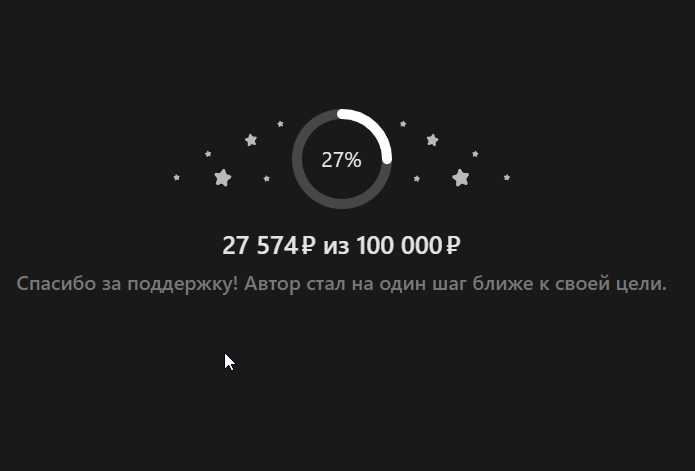 27%

27 574 ₽ из 100 000 ₽

Спасибо за поддержку! Автор стал на один шаг ближе к своей цели.