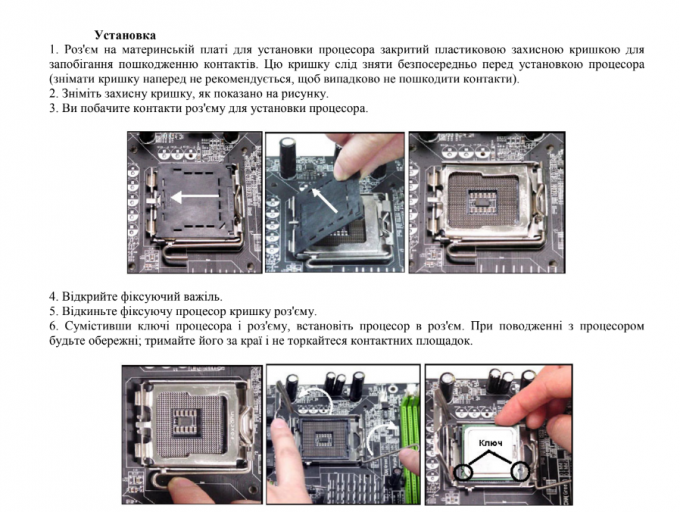 Установка

1. Роз'єм на материнській платі для установки процесора закритий пластиковою захисною кришкою для запобігання пошкодженню контактів. Цю кришку слід зняти безпосередньо перед установкою процесора (знімати кришку наперед не рекомендується, щоб випадково не пошкодити контакти).
2. Зніміть захисну кришку, як показано на рисунку.
3. Ви побачите контакти роз'єму для установки процесора.

4. Відкрийте фіксуючий важіль.
5. Відкиньте фіксуючу процесор кришку роз'єму.
6. Сумістивши ключі процесора і роз'єму, встановіть процесор в роз'єм. При поводженні з процесором будьте обережні; тримайте його за краї і не торкайтеся контактних площадок.

Ключ